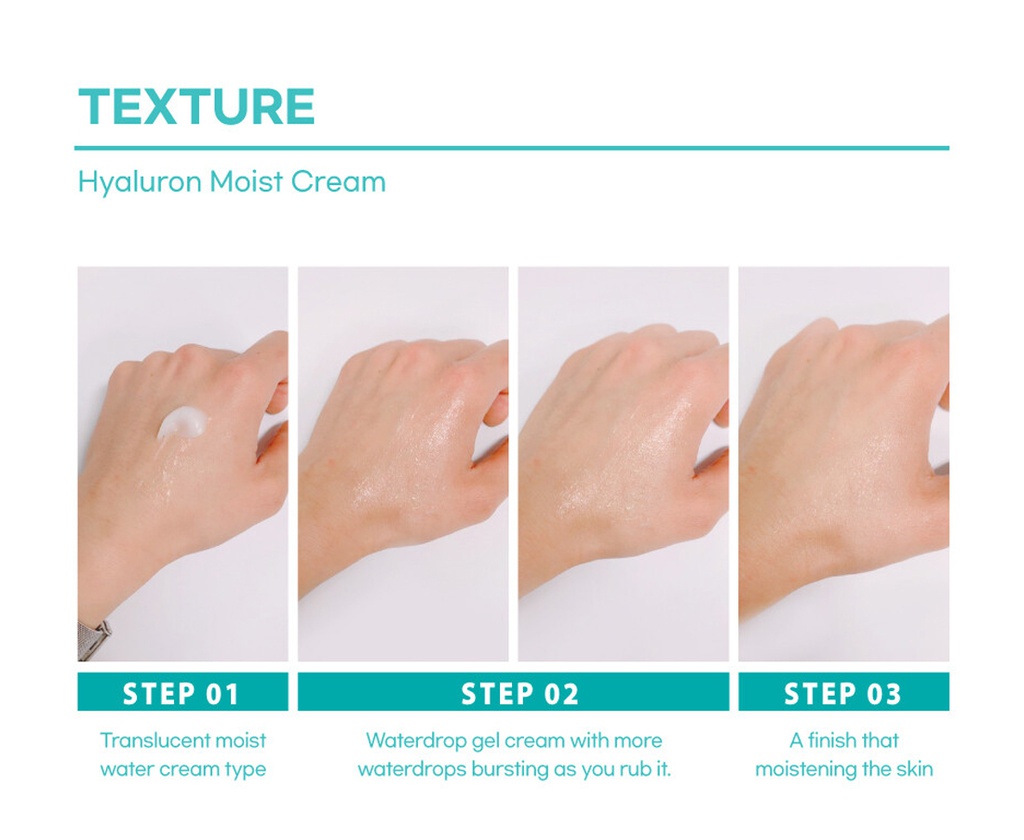 TEXTURE

Hyaluron Moist Cream

STEP 01

Translucent moist water cream type

STEP 02

Waterdrop gel cream with more waterdrops bursting as you rub it.

STEP 03

A finish that moistening the skin